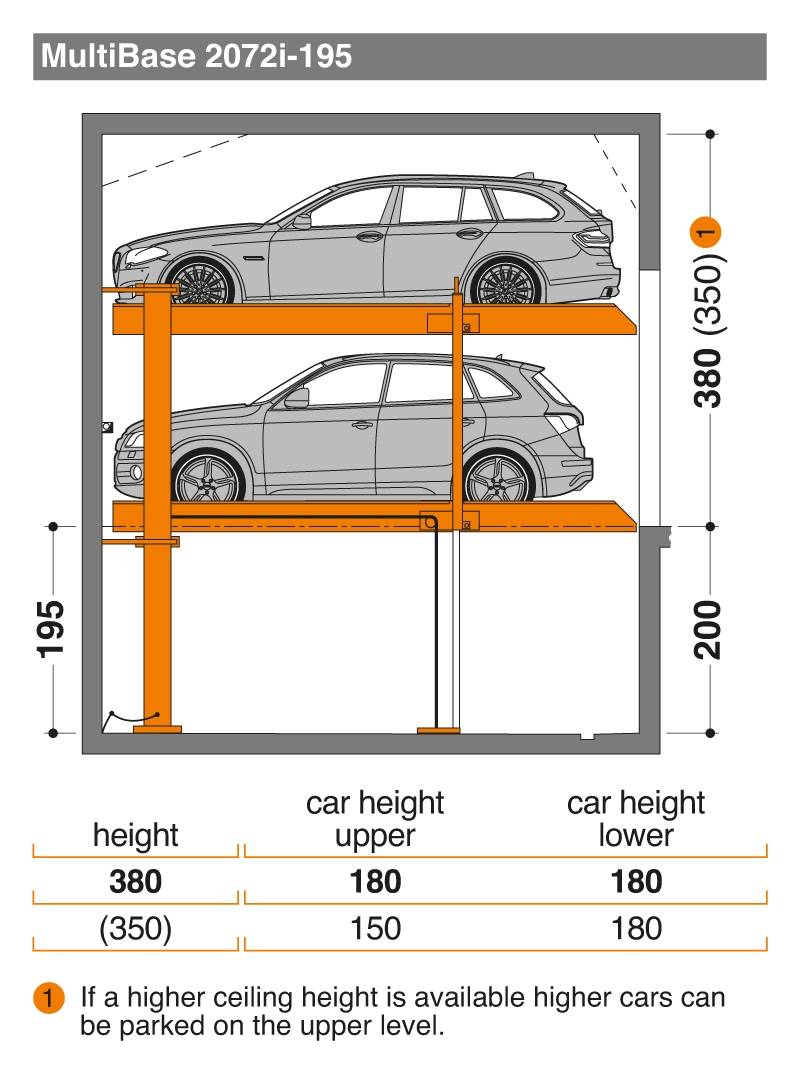 MultiBase 2072i-195

380 (350) 1

195

200

| height | car height upper | car height lower |
|---|---|---|
| **380** | **180** | **180** |
| (350) | 150 | 180 |

1 If a higher ceiling height is available higher cars can be parked on the upper level.